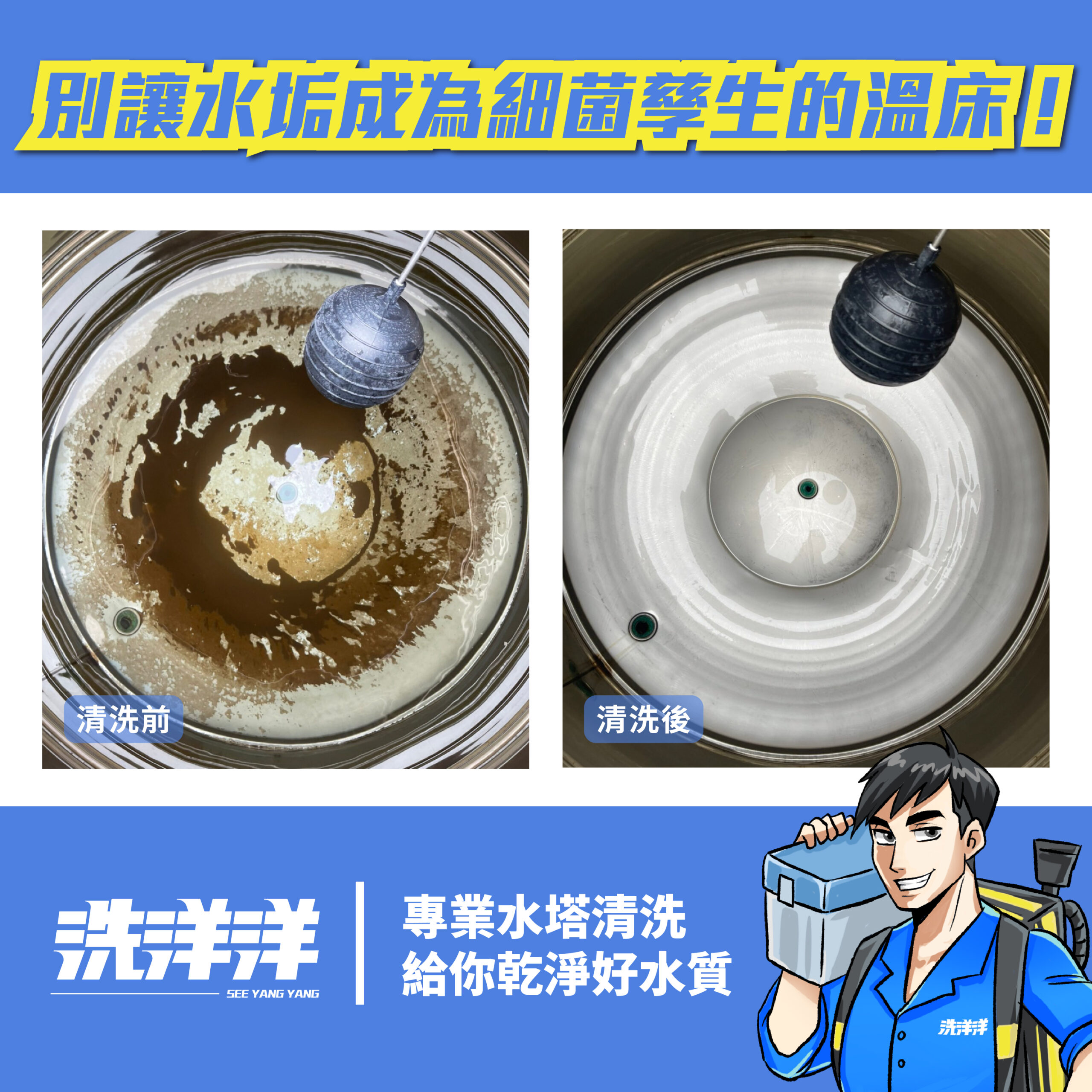 別讓水垢成為細菌孳生的溫床！

清洗前

清洗後

洗洋洋
SEE YANG YANG

專業水塔清洗
給你乾淨好水質

洗洋洋