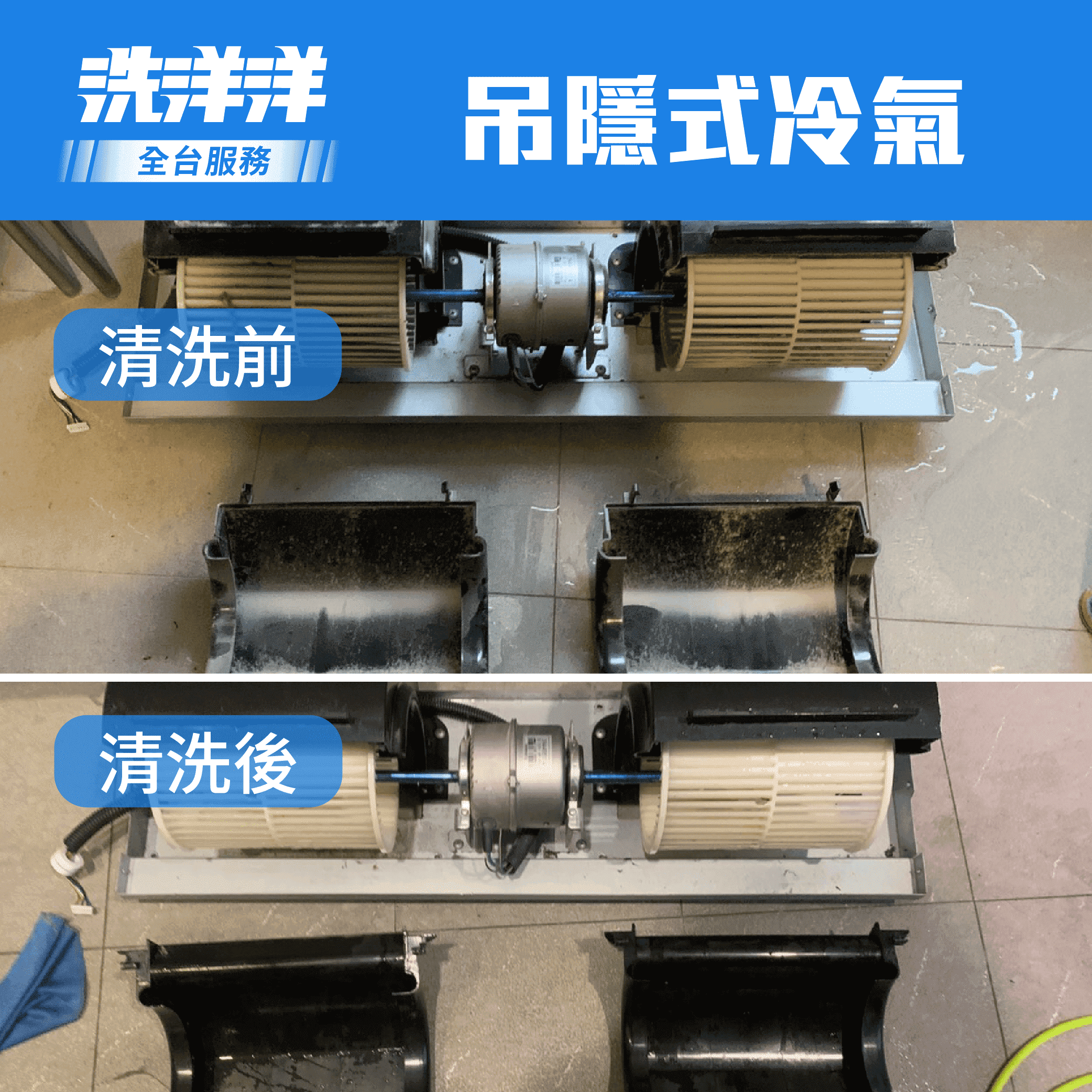 洗洋洋
全台服務

吊隱式冷氣

清洗前

清洗後